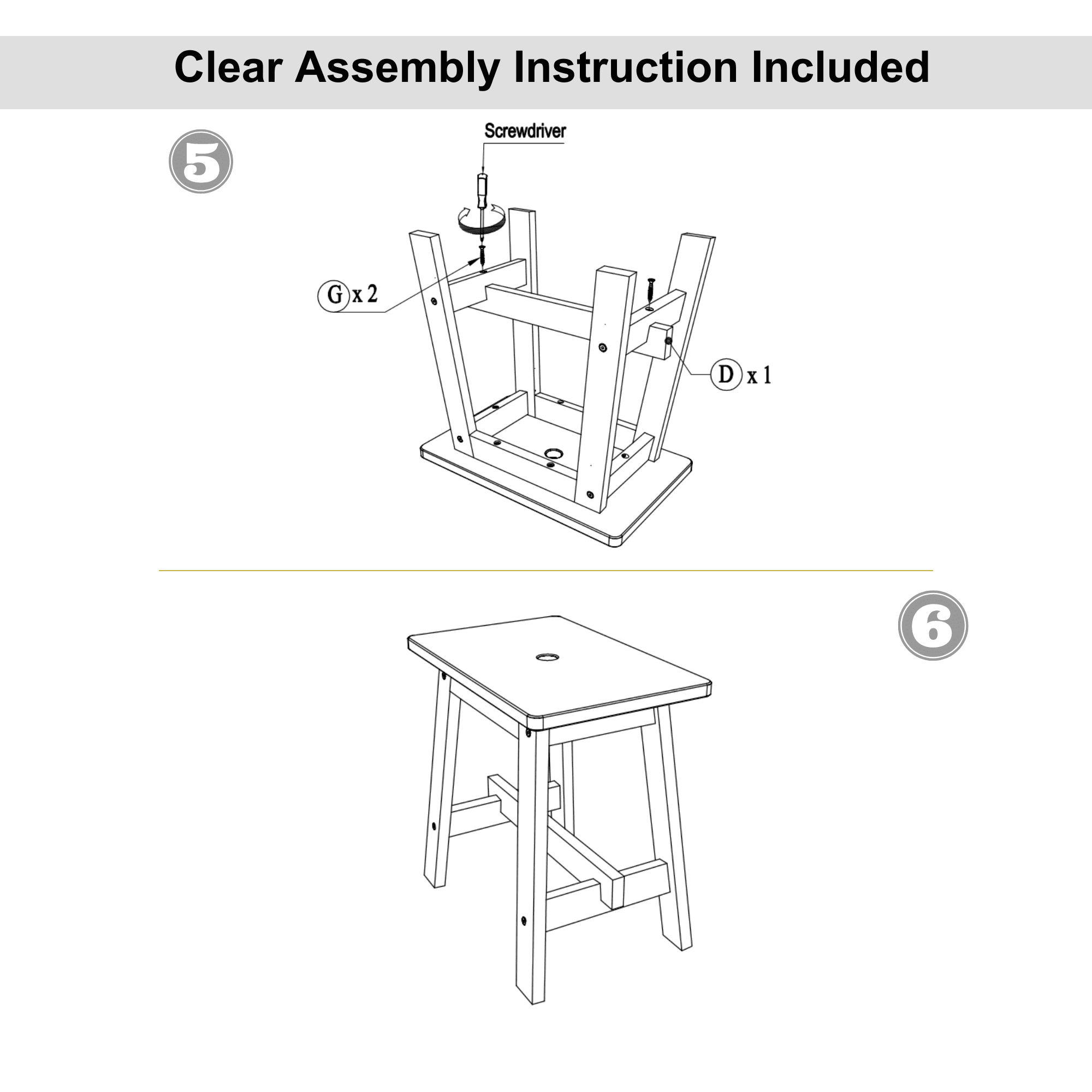 Clear Assembly Instruction Included

5

Screwdriver

G x 2

D x 1

6