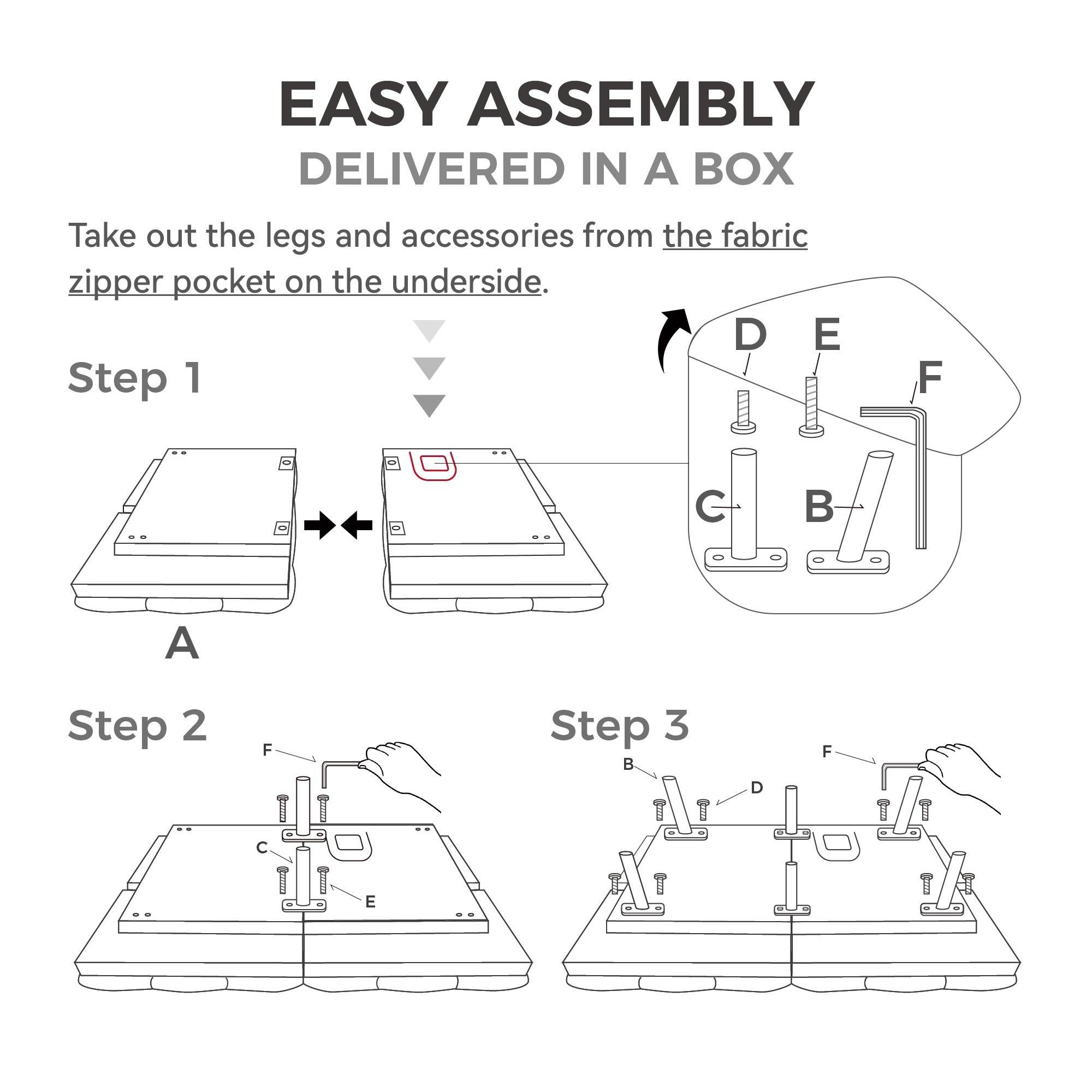 EASY ASSEMBLY
DELIVERED IN A BOX

Take out the legs and accessories from the fabric zipper pocket on the underside.

Step 1

D E F C B

A

Step 2

F C E

Step 3

B D F